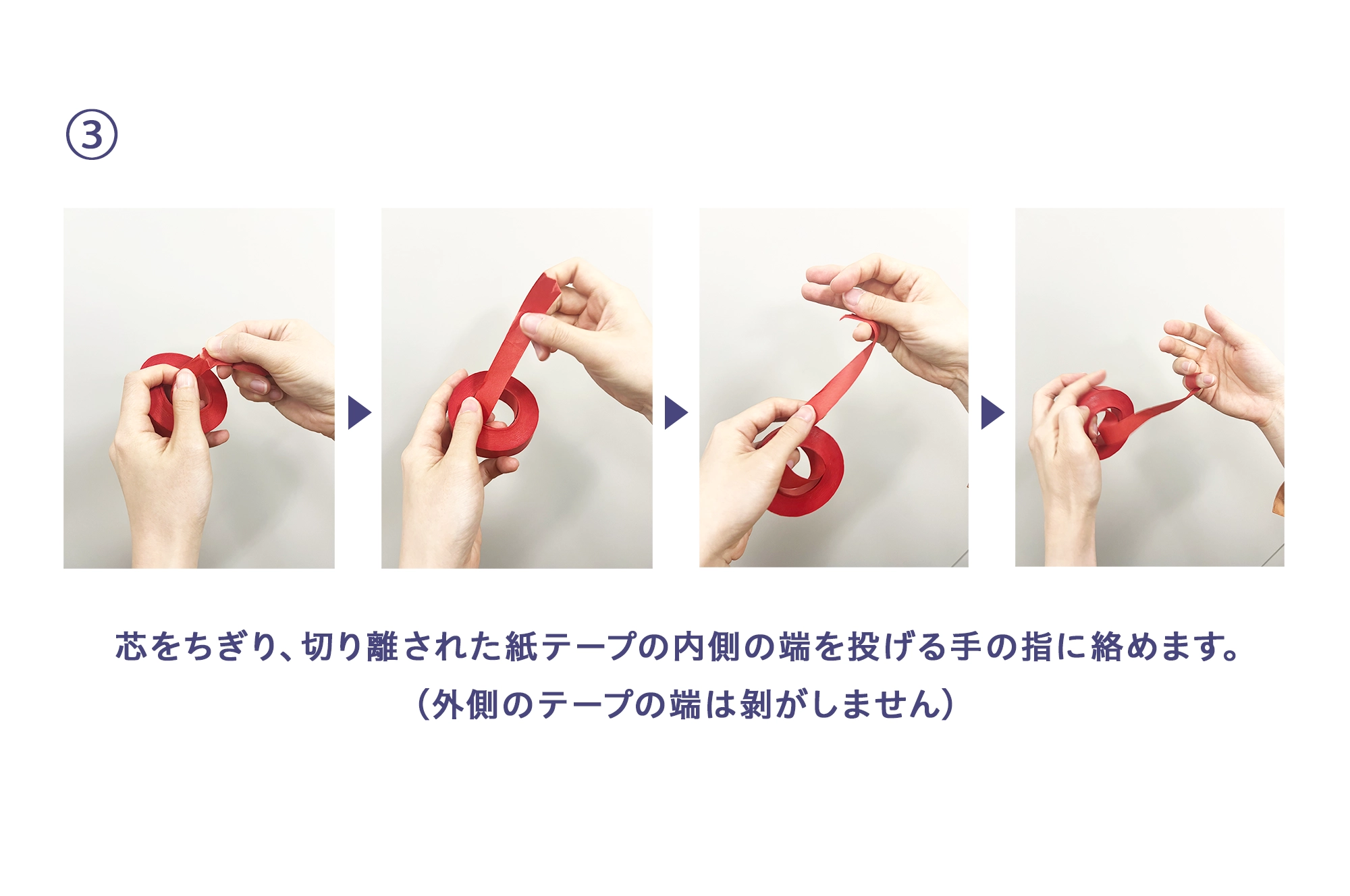 ③

芯をちぎり、切り離された紙テープの内側の端を投げる手の指に絡めます。
（外側のテープの端は剝がしません）